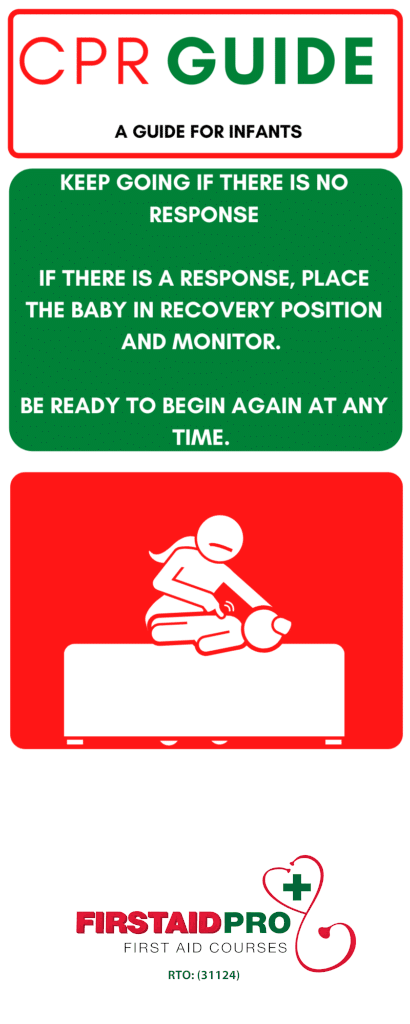 CPR GUIDE

A GUIDE FOR INFANTS

KEEP GOING IF THERE IS NO RESPONSE

IF THERE IS A RESPONSE, PLACE THE BABY IN RECOVERY POSITION AND MONITOR.

BE READY TO BEGIN AGAIN AT ANY TIME.

FIRSTAIDPRO
FIRST AID COURSES
RTO: (31124)