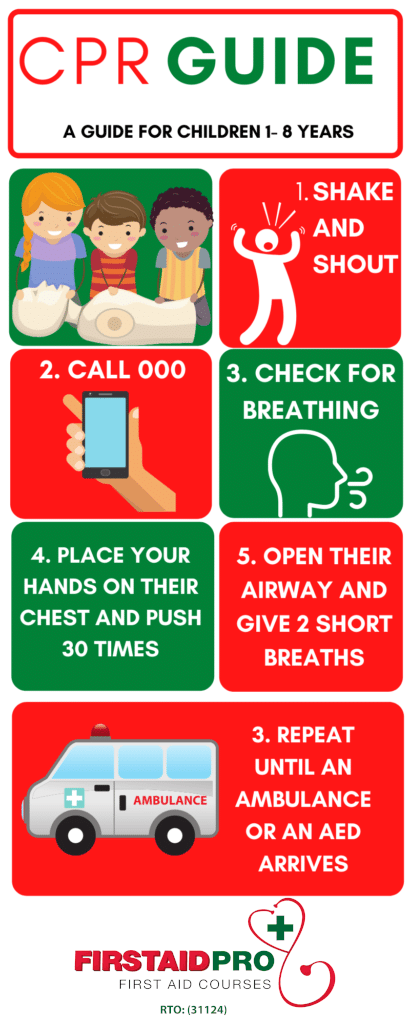 CPR GUIDE

A GUIDE FOR CHILDREN 1- 8 YEARS

1. SHAKE AND SHOUT

2. CALL 000

3. CHECK FOR BREATHING

4. PLACE YOUR HANDS ON THEIR CHEST AND PUSH 30 TIMES

5. OPEN THEIR AIRWAY AND GIVE 2 SHORT BREATHS

AMBULANCE

3. REPEAT UNTIL AN AMBULANCE OR AN AED ARRIVES

FIRSTAIDPRO
FIRST AID COURSES
RTO: (31124)